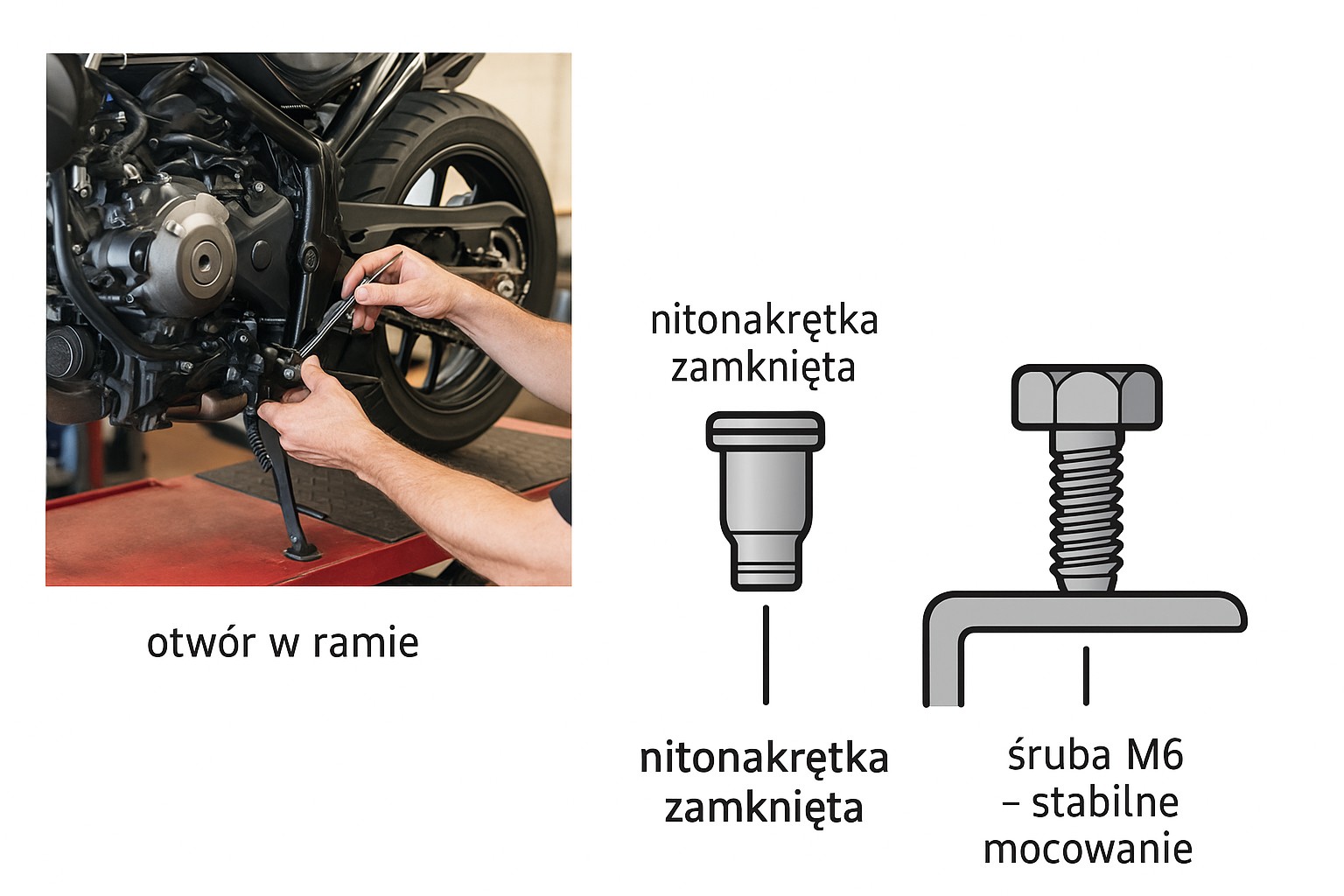 otwór w ramie

nitonakrętka zamknięta

nitonakrętka zamknięta

śruba M6 – stabilne mocowanie